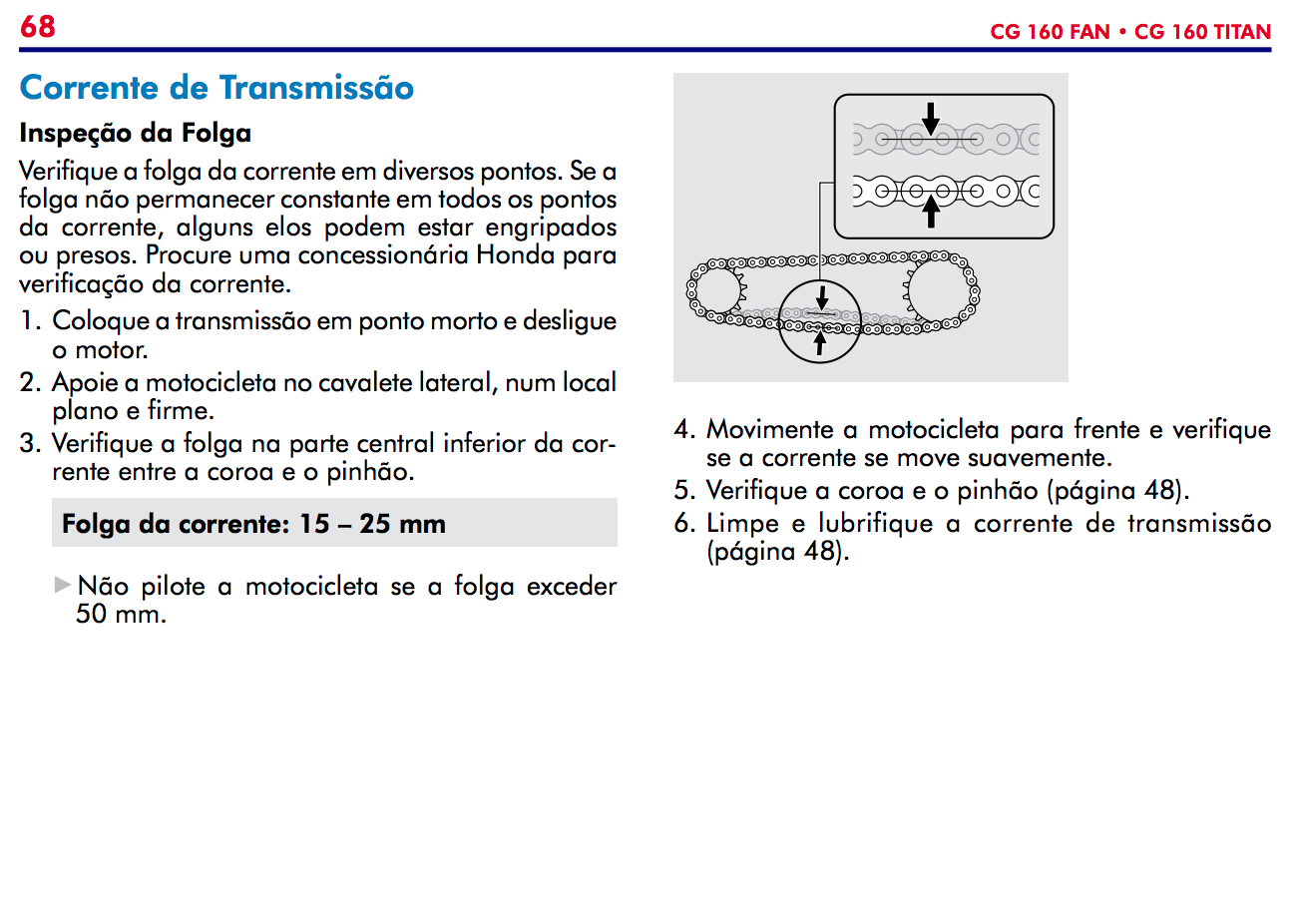 68

CG 160 FAN • CG 160 TITAN

Corrente de Transmissão

Inspeção da Folga

Verifique a folga da corrente em diversos pontos. Se a folga não permanecer constante em todos os pontos da corrente, alguns elos podem estar engripados ou presos. Procure uma concessionária Honda para verificação da corrente.

1. Coloque a transmissão em ponto morto e desligue o motor.
2. Apoie a motocicleta no cavalete lateral, num local plano e firme.
3. Verifique a folga na parte central inferior da corrente entre a coroa e o pinhão.

Folga da corrente: 15 – 25 mm

▶ Não pilote a motocicleta se a folga exceder 50 mm.

4. Movimente a motocicleta para frente e verifique se a corrente se move suavemente.
5. Verifique a coroa e o pinhão (página 48).
6. Limpe e lubrifique a corrente de transmissão (página 48).