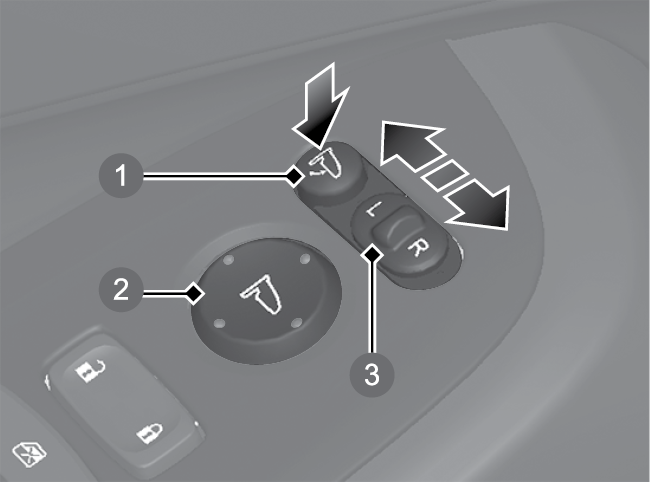 1
2
3
L
R