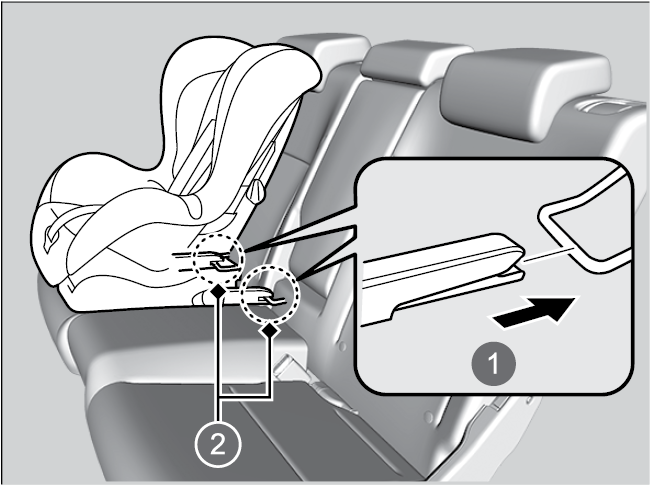 1
2