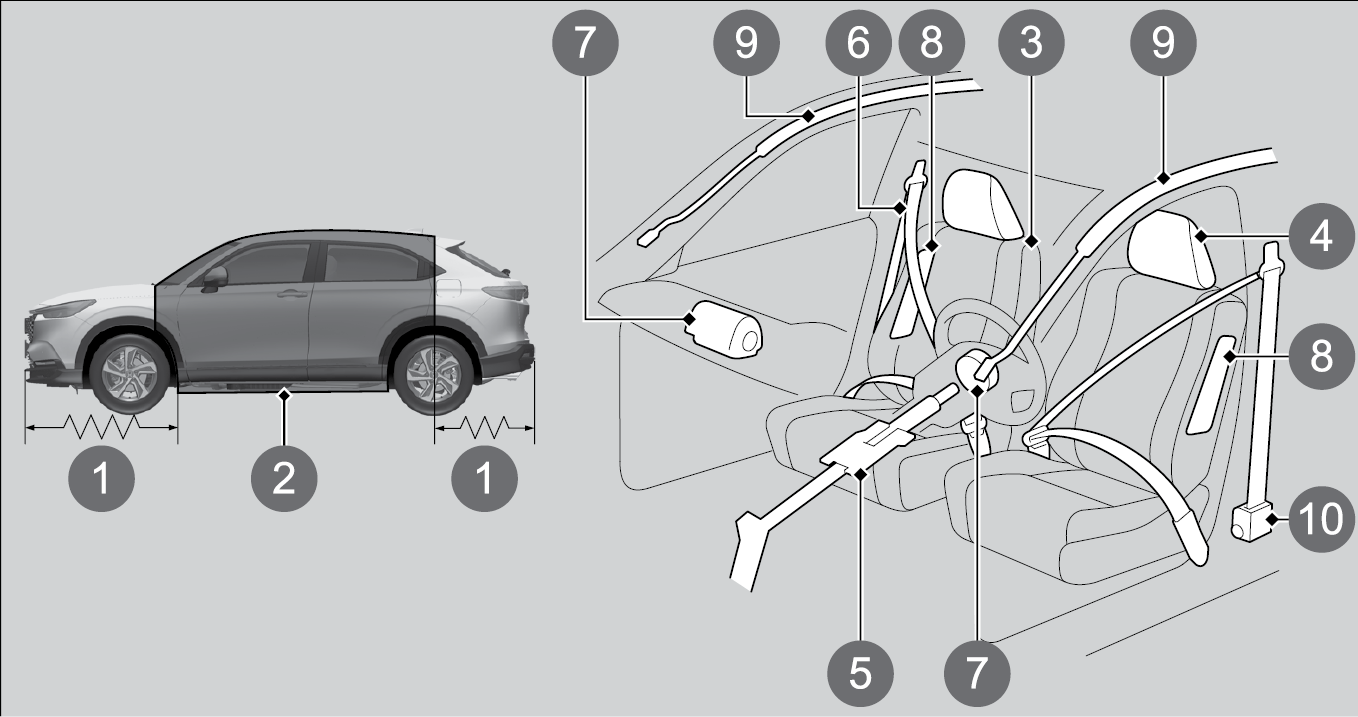 7
9
6
8
3
9
4
8
10
1
2
1
5
7