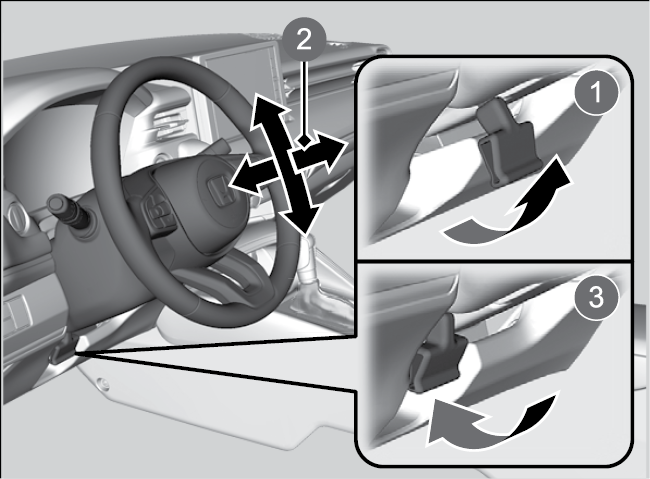 2
1
3