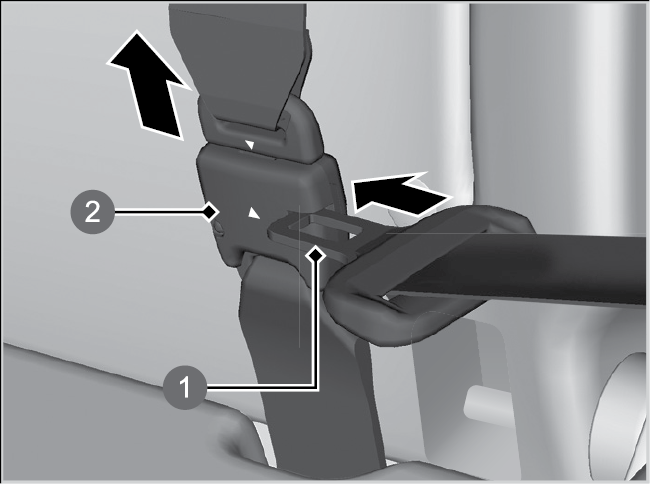 2

1