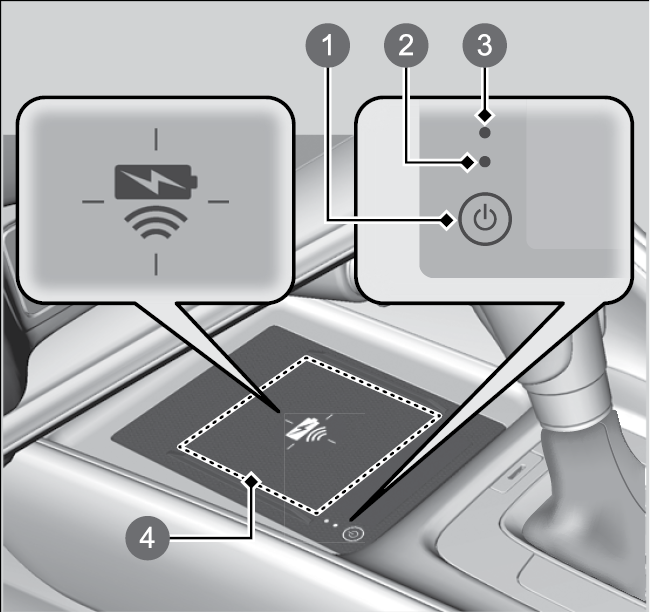 1
2
3
4