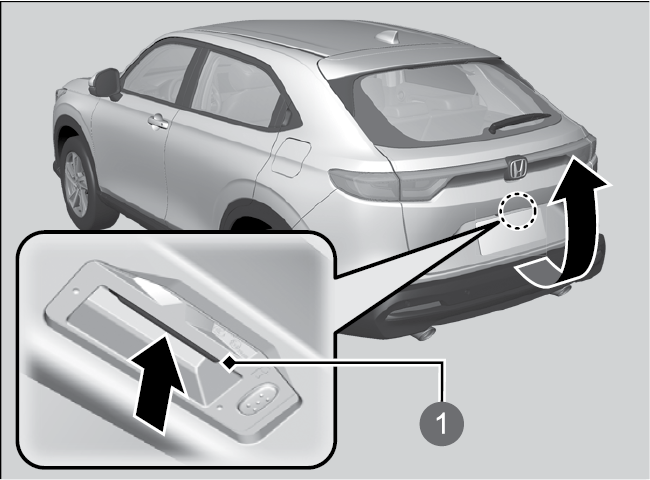 1