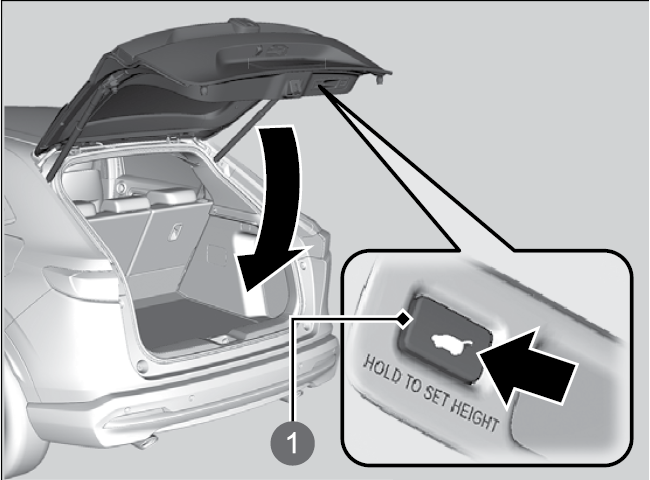 HOLD TO SET HEIGHT

1