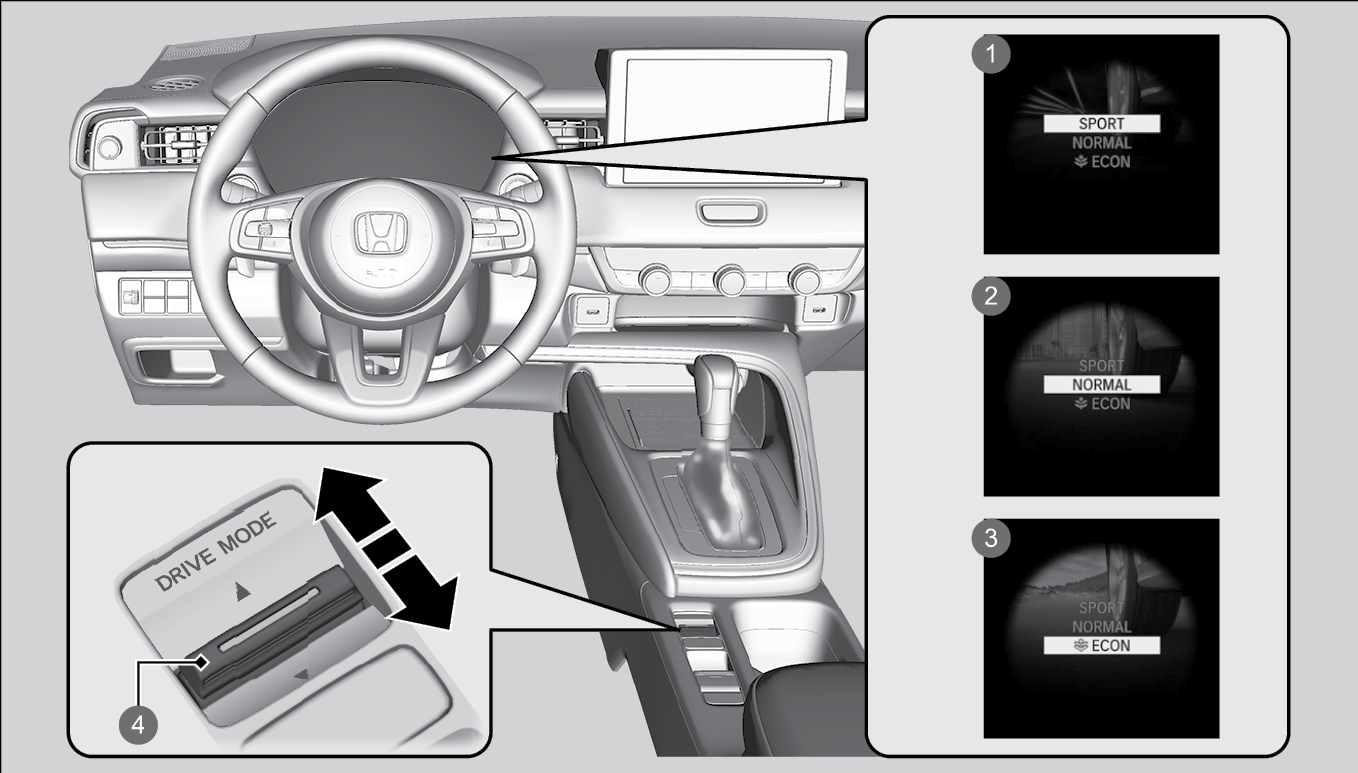 1
SPORT
NORMAL
ECON

2
SPORT
NORMAL
ECON

3
SPORT
NORMAL
ECON

DRIVE MODE

4