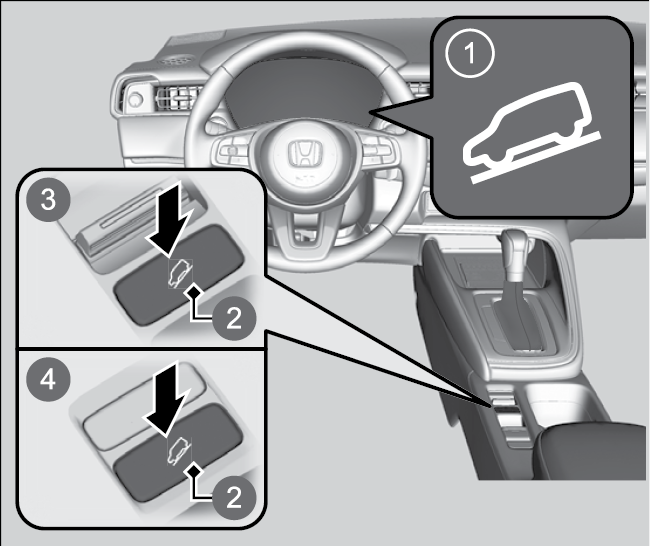 1
3
2
4
2