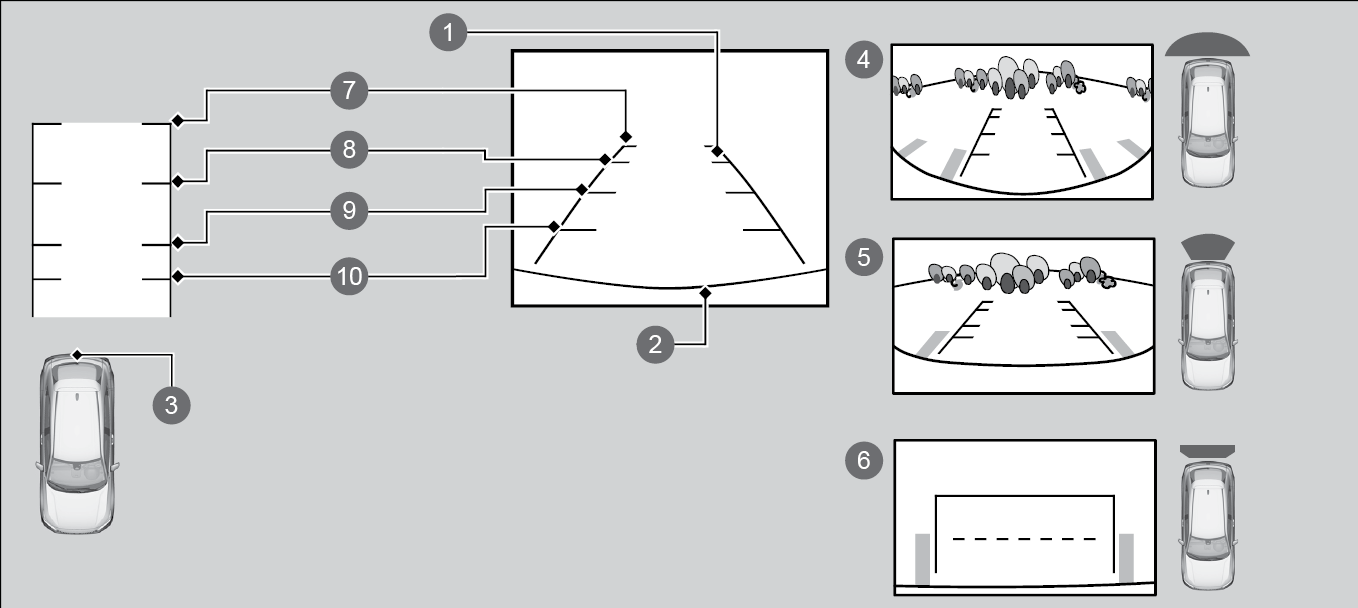 1
7
8
9
10
2
3
4
5
6