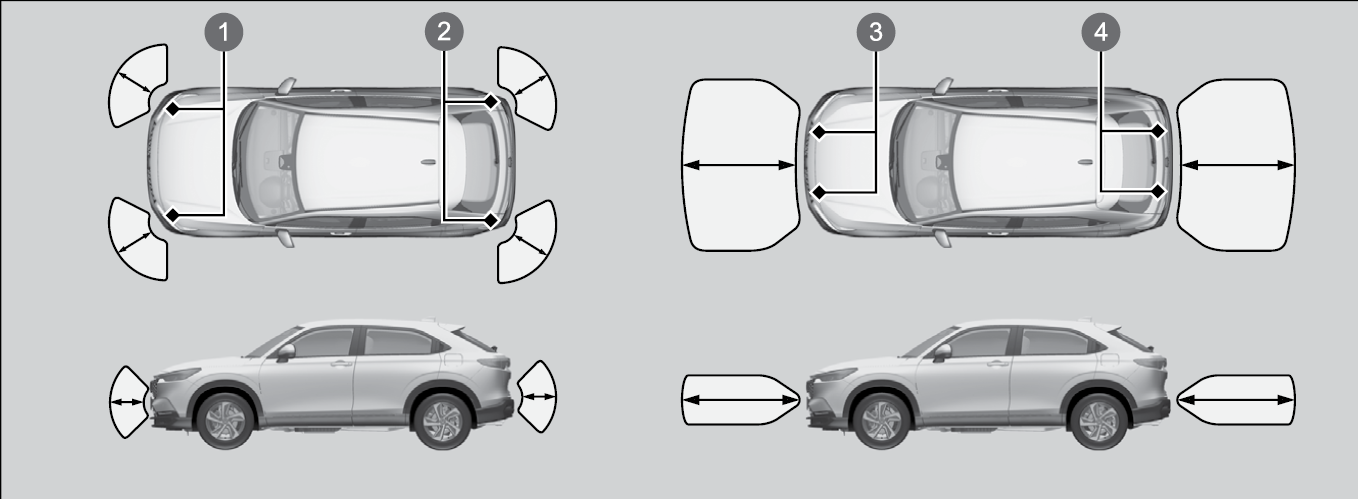 1
2
3
4