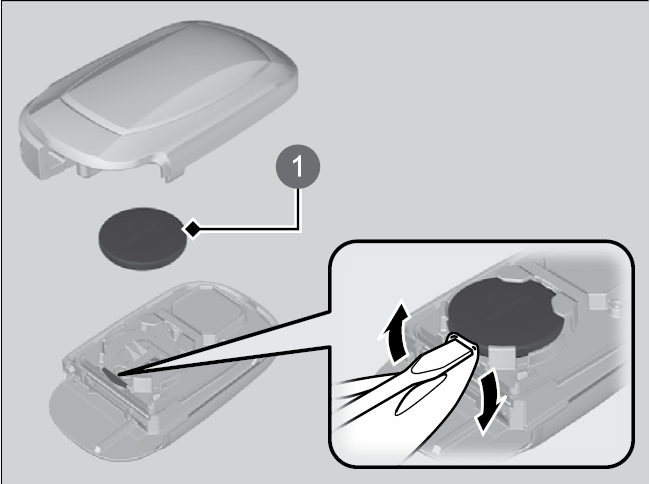 1