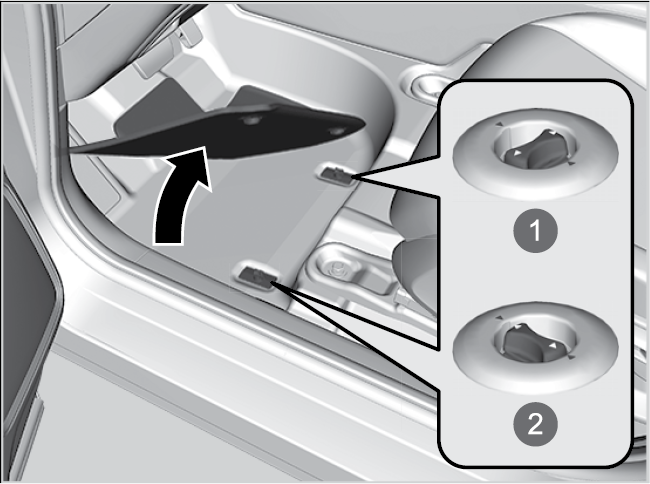 1
2