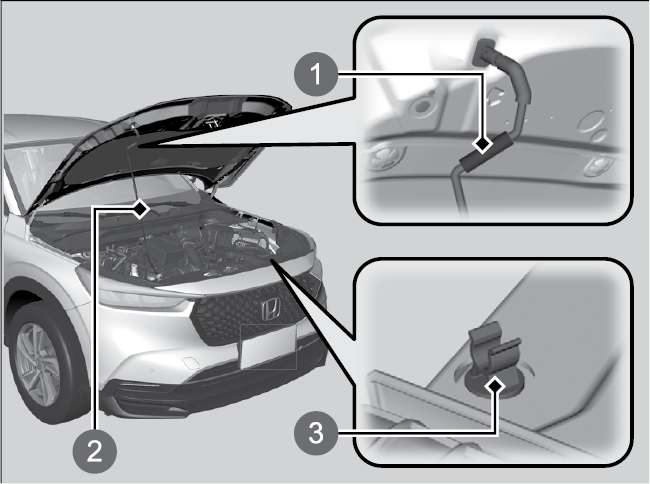 1
2
3