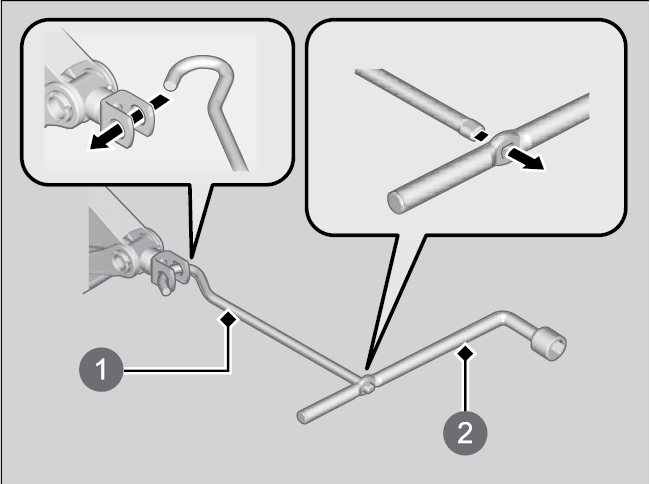 1

2