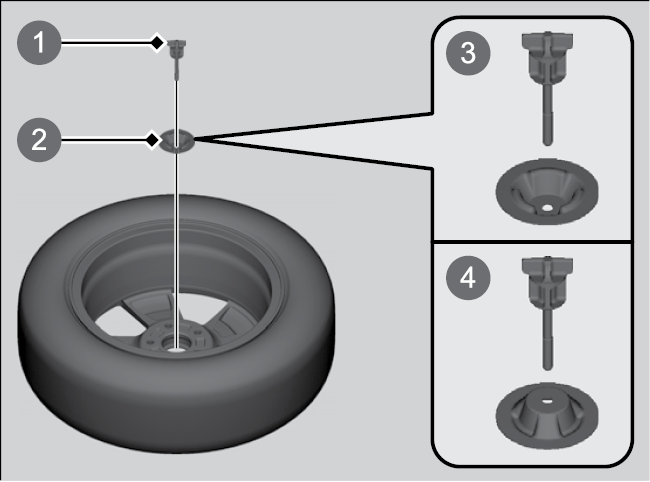 1
2
3
4