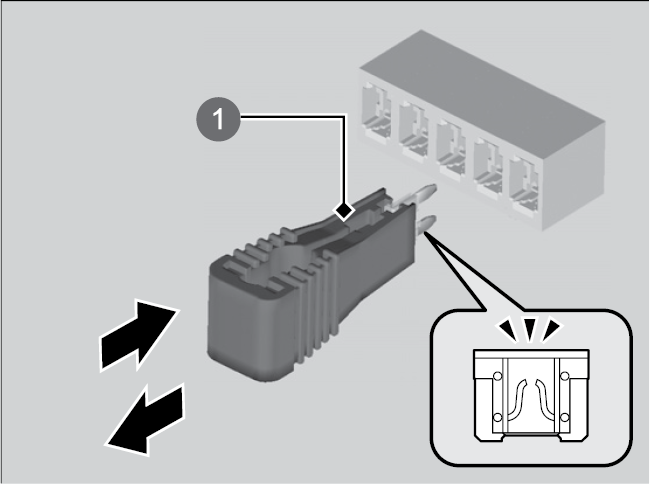 1