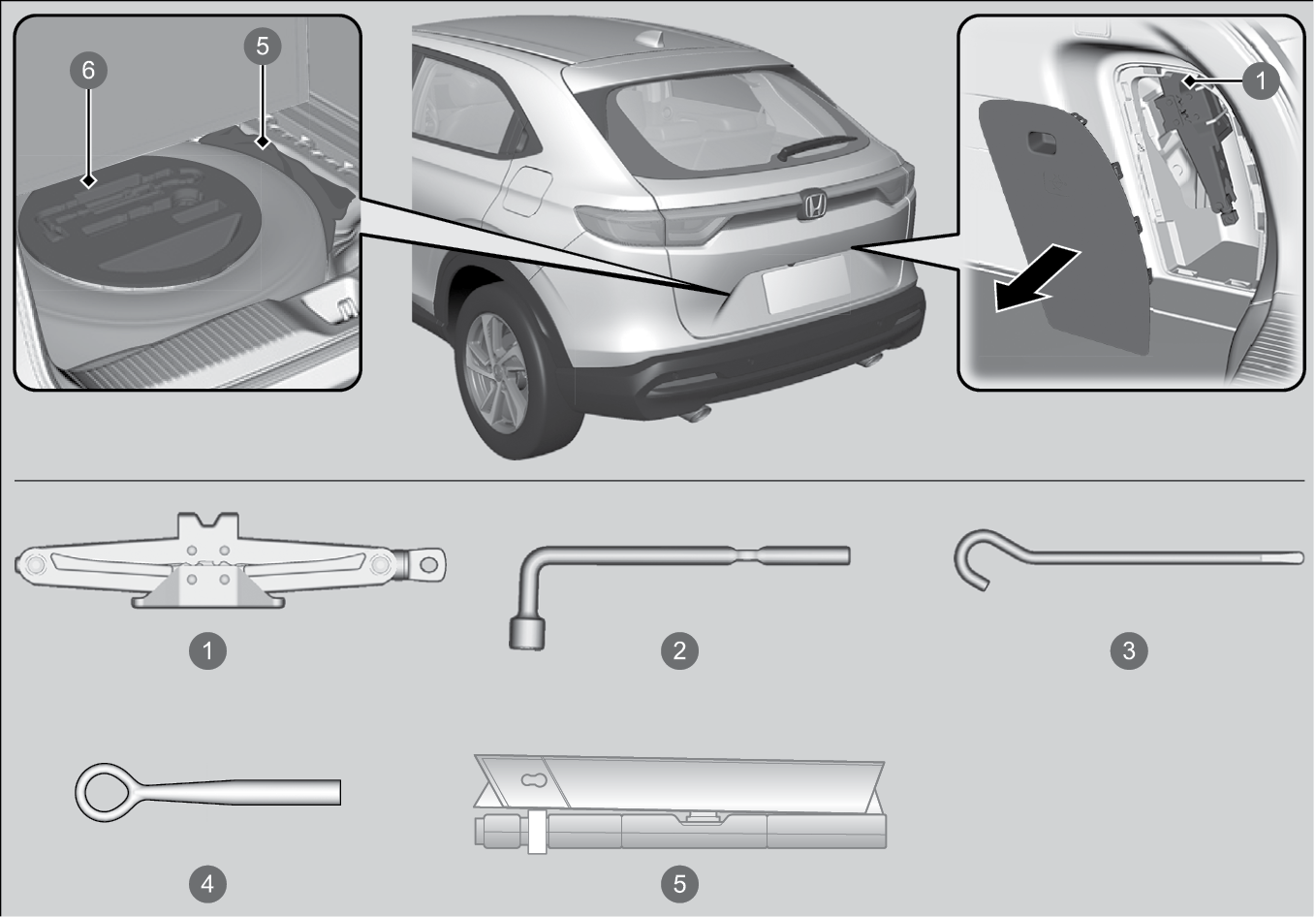 6
5
1
1
2
3
4
5