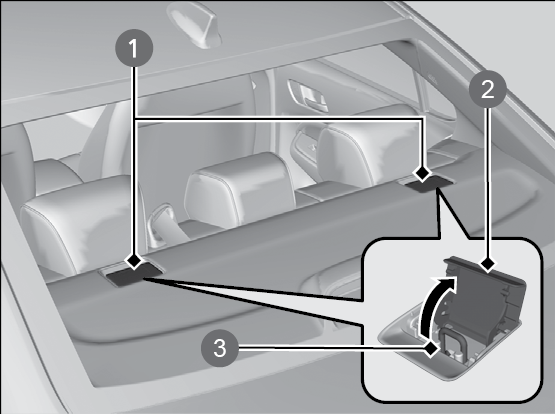 1
2
3