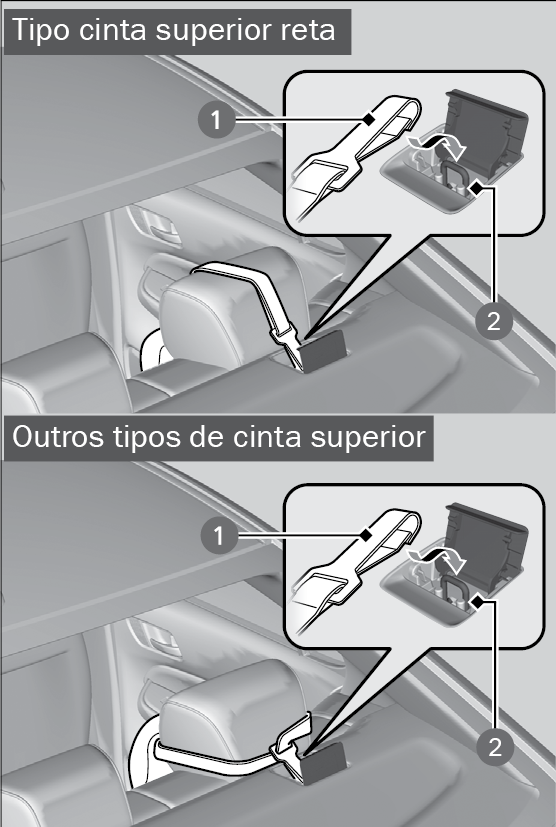 Tipo cinta superior reta

1

2

Outros tipos de cinta superior

1

2