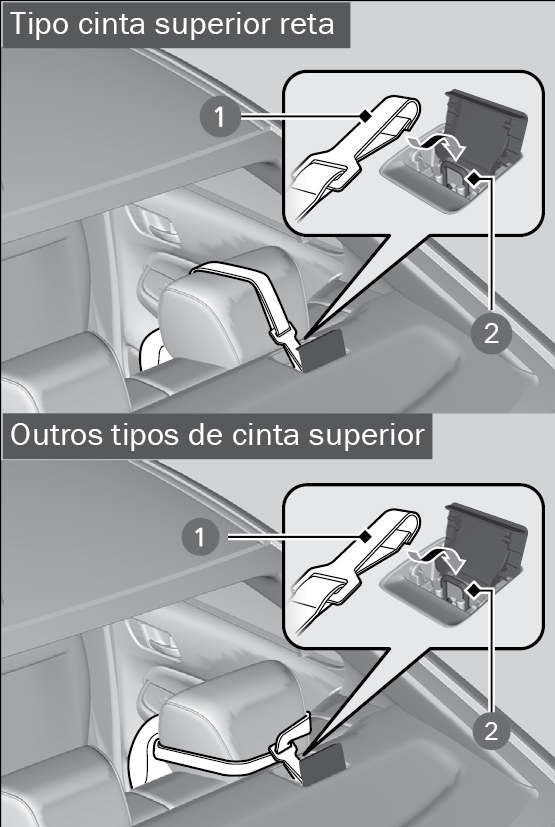 Tipo cinta superior reta

1

2

Outros tipos de cinta superior

1

2