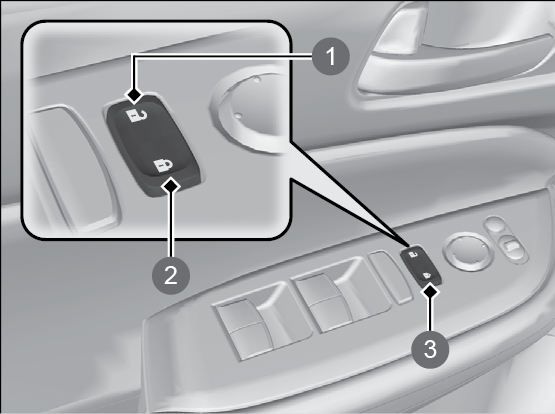 1
2
3