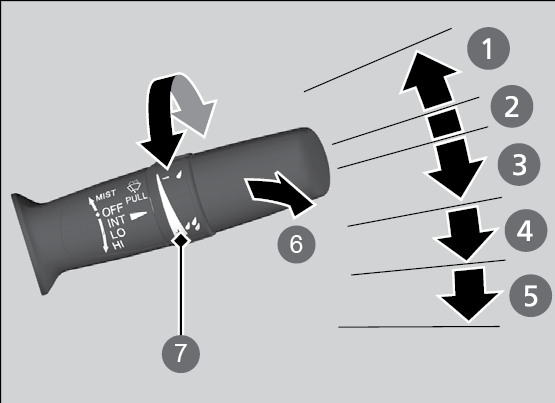 MIST
OFF
INT
LO
HI
PULL
1
2
3
4
5
6
7