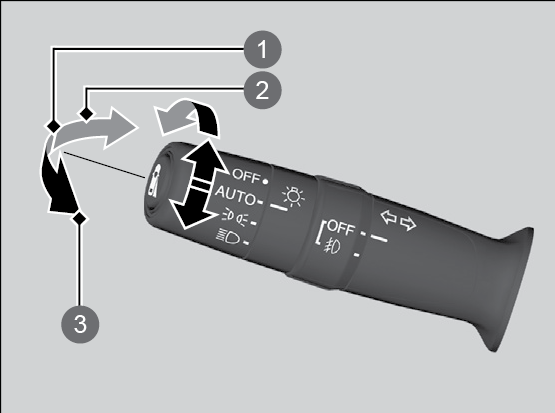 1
2
3
OFF
AUTO
OFF