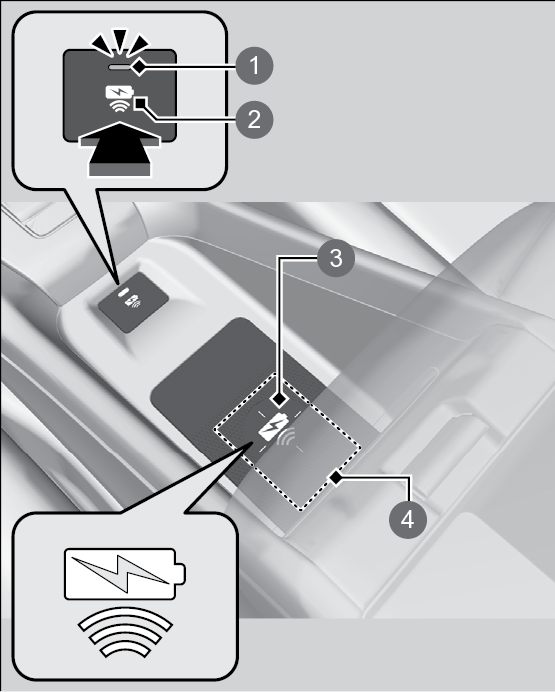 1
2
3
4