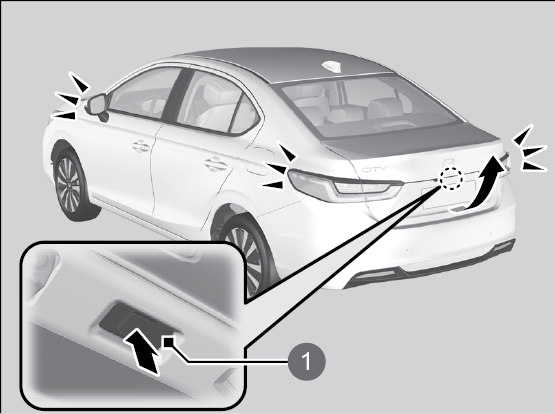 CITY

1