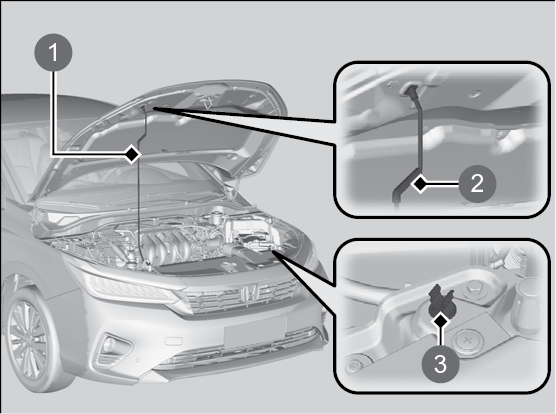 1
2
3