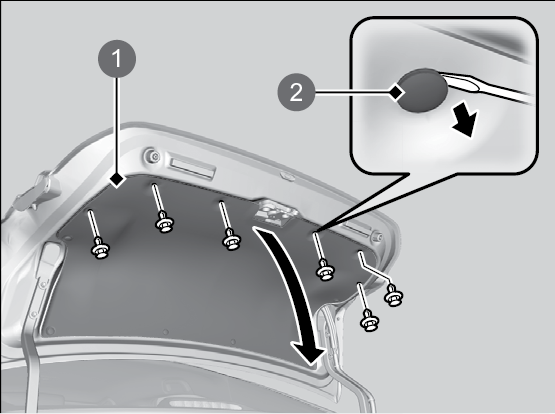 1
2