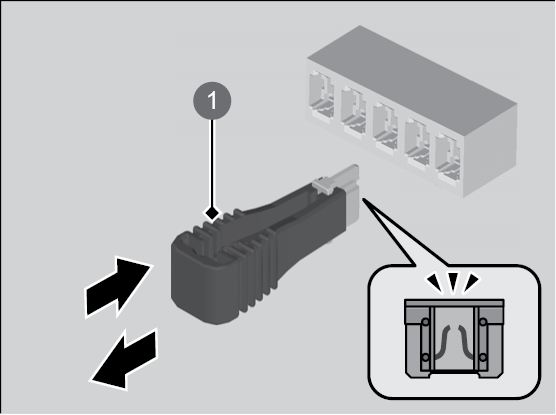 1