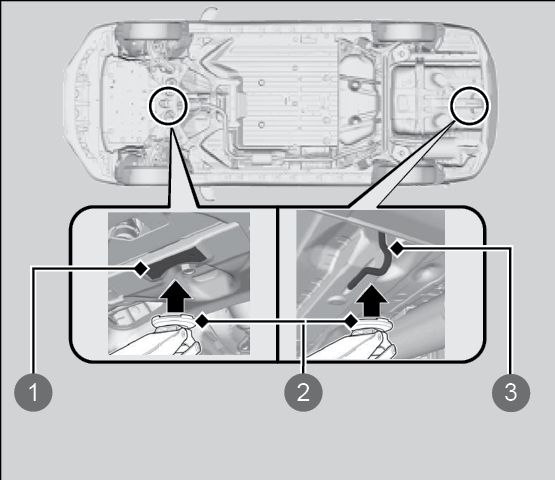 1
2
3