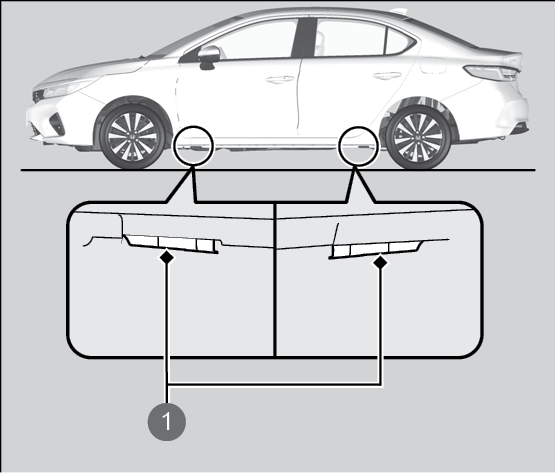 1