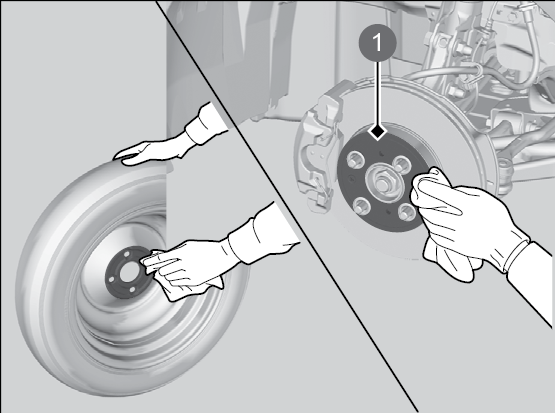 1