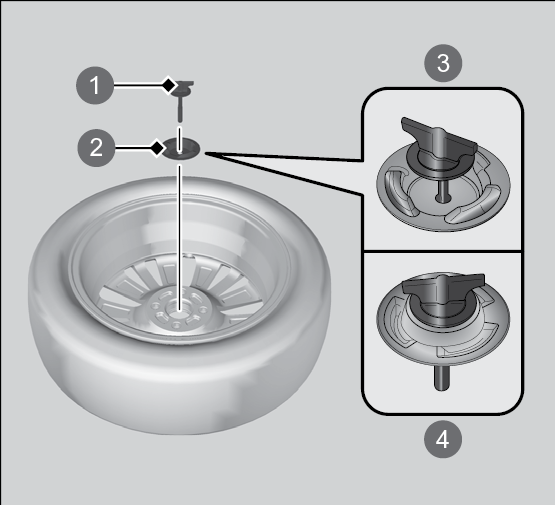 1
2
3
4