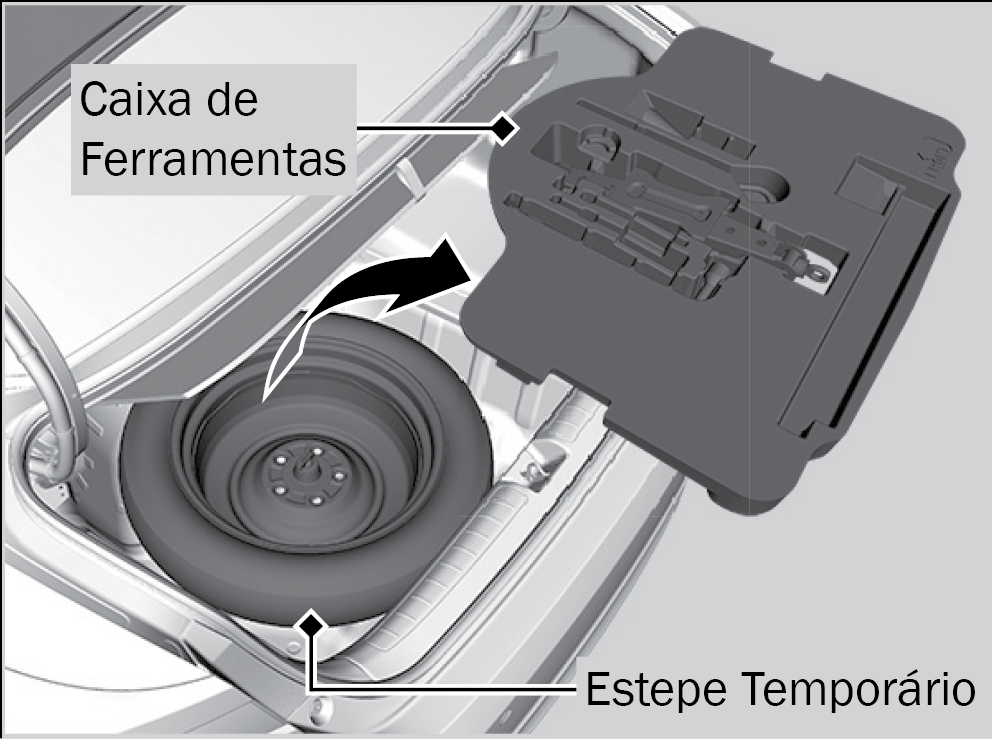 Caixa de Ferramentas

Estepe Temporário