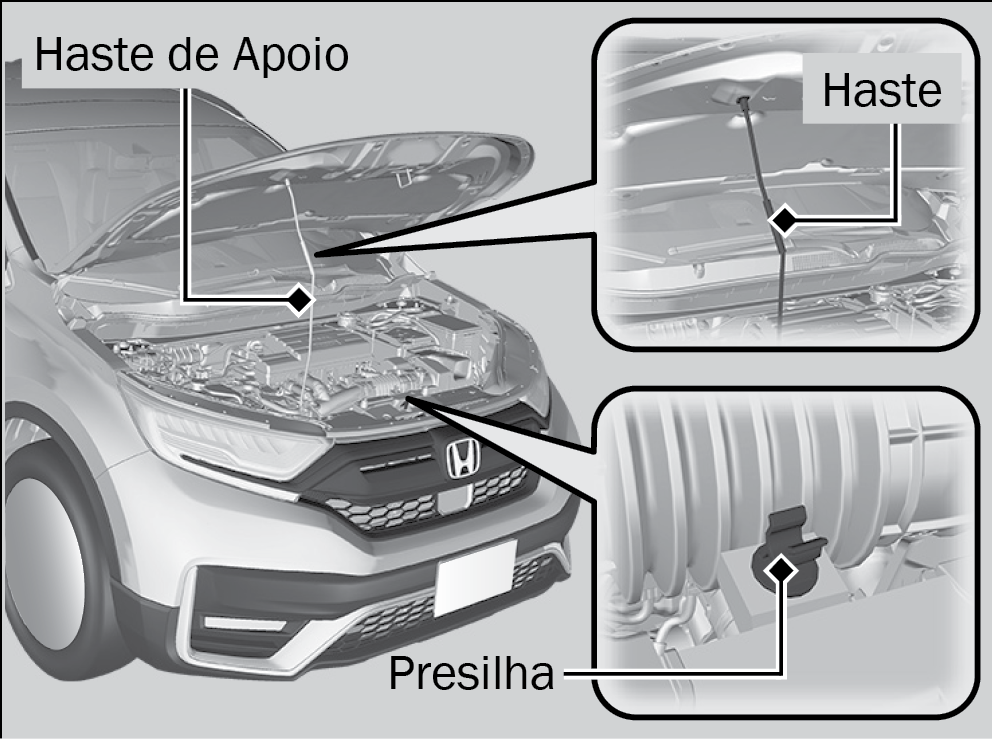 Haste de Apoio

Haste

Presilha