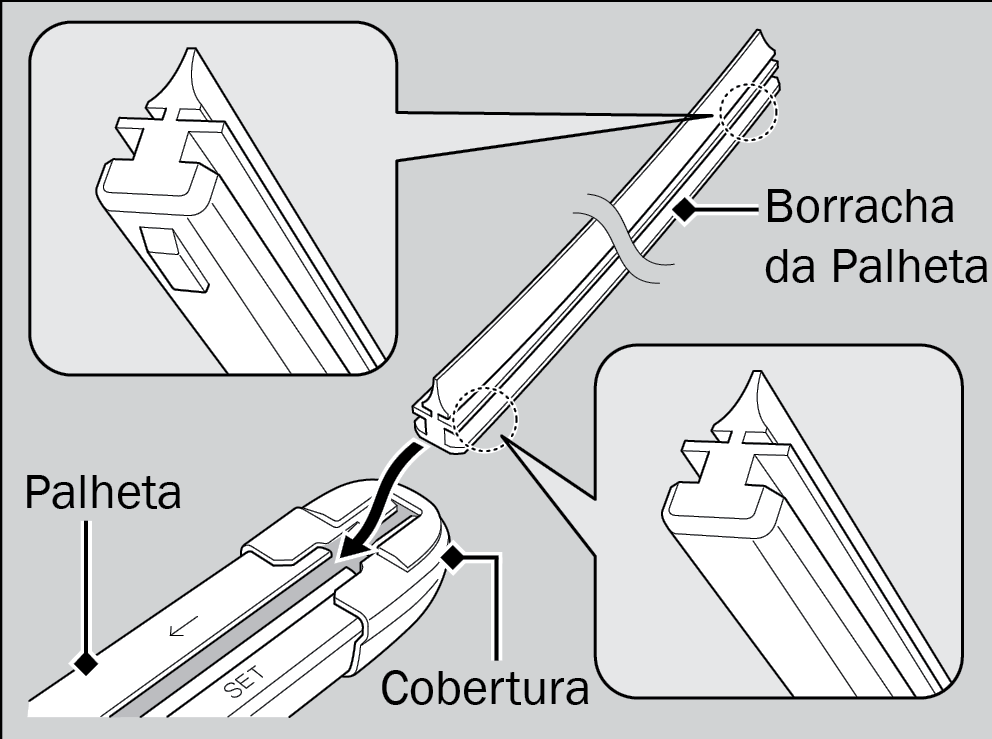 Borracha da Palheta

Palheta

SET

Cobertura