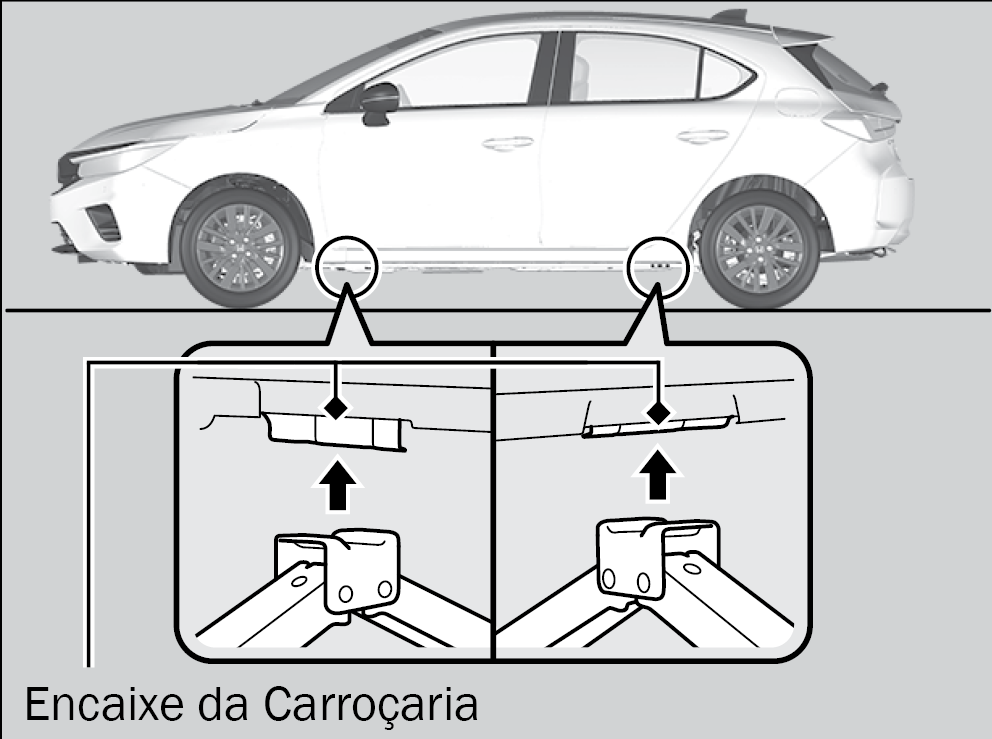 Encaixe da Carroçaria