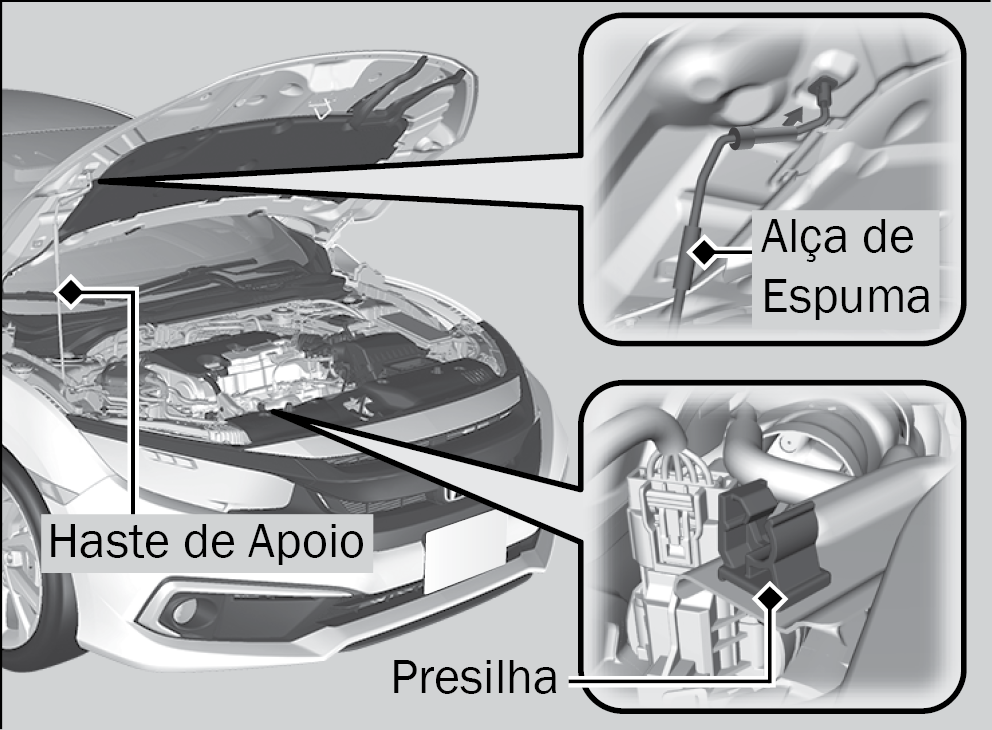 Alça de Espuma

Haste de Apoio

Presilha