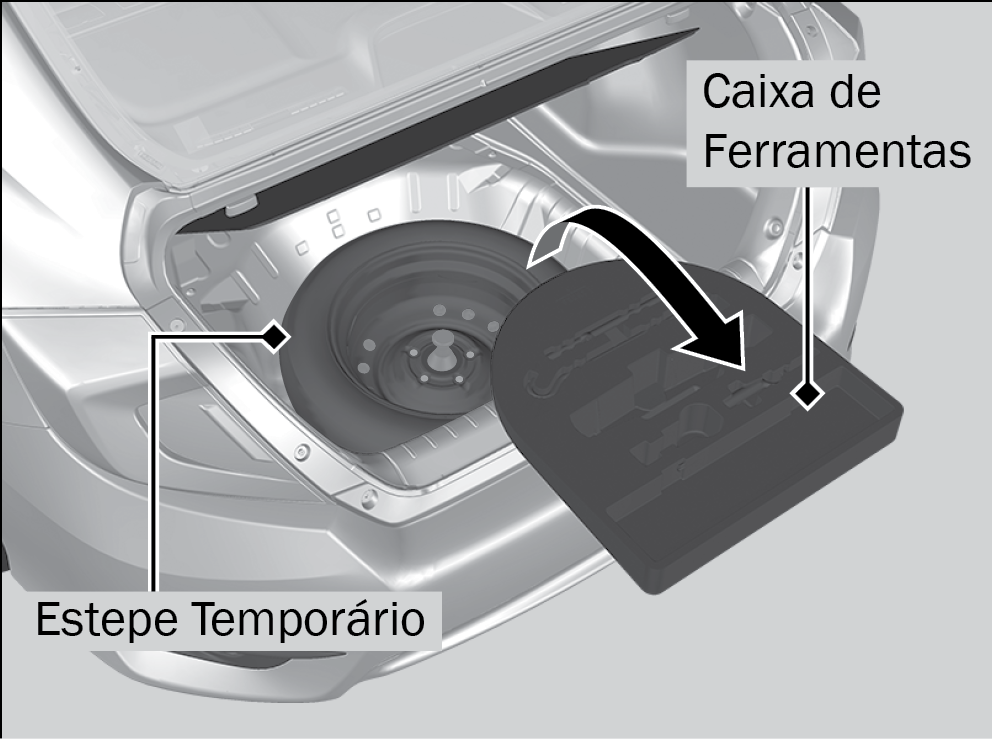 Caixa de Ferramentas

Estepe Temporário