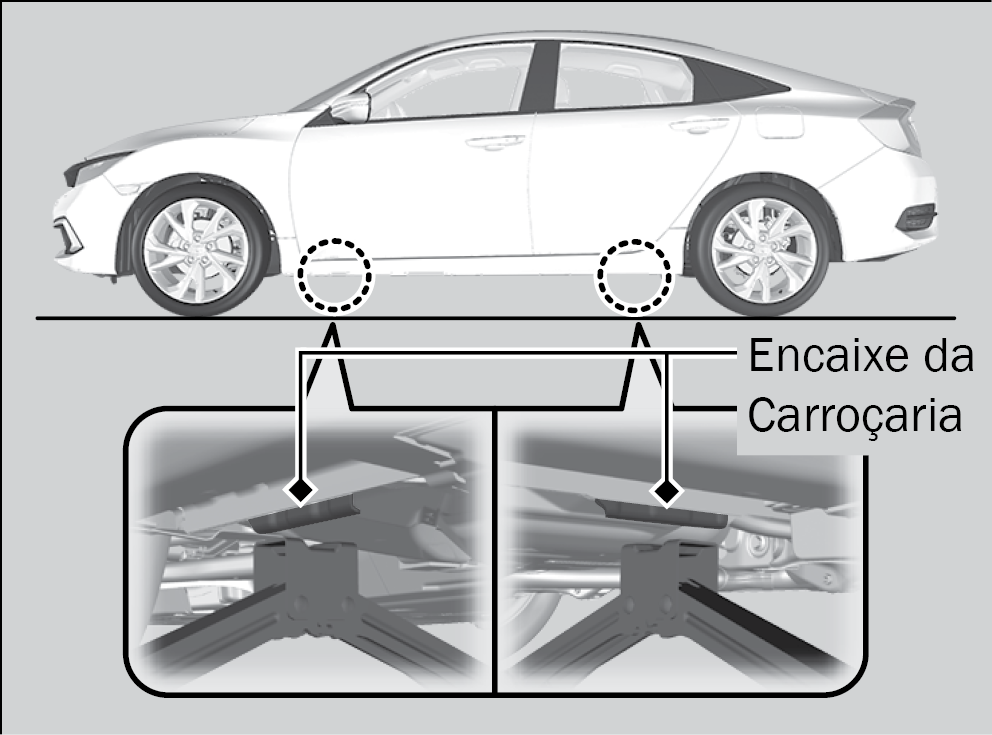 Encaixe da Carroçaria