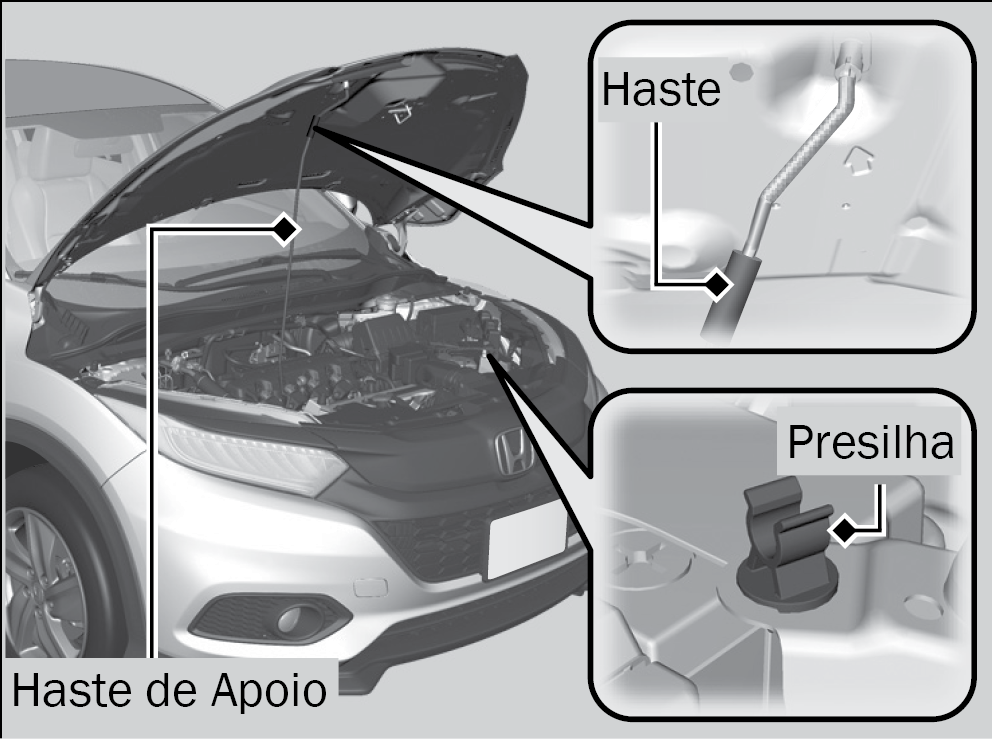 Haste

Presilha

Haste de Apoio